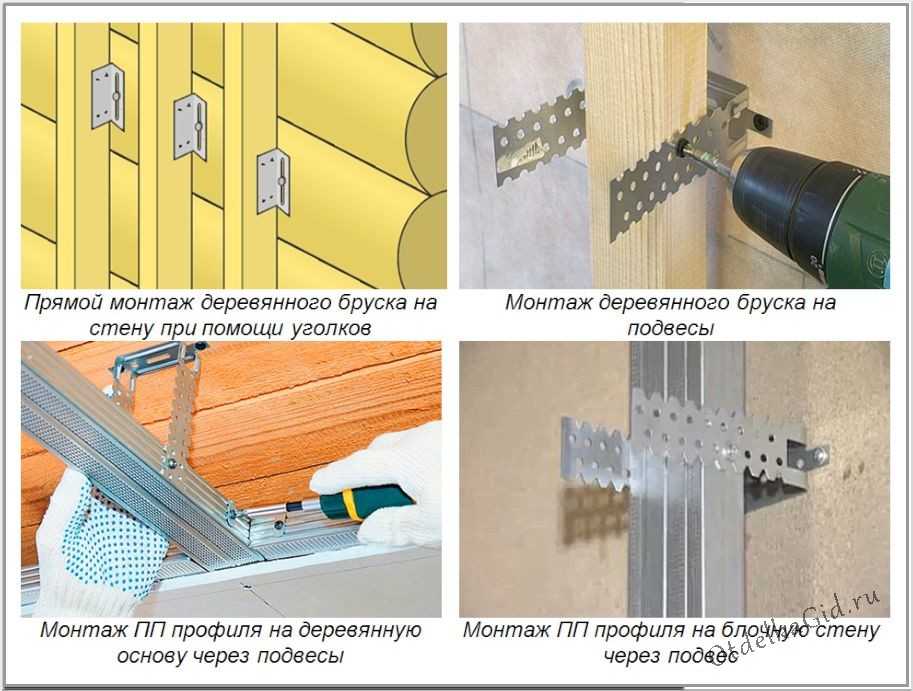 Прямой монтаж деревянного бруска на стену при помощи уголков

Монтаж деревянного бруска на подвесы

Монтаж ПП профиля на деревянную основу через подвесы

Монтаж ПП профиля на блочную стену через подвес

OtdelkaGid.ru